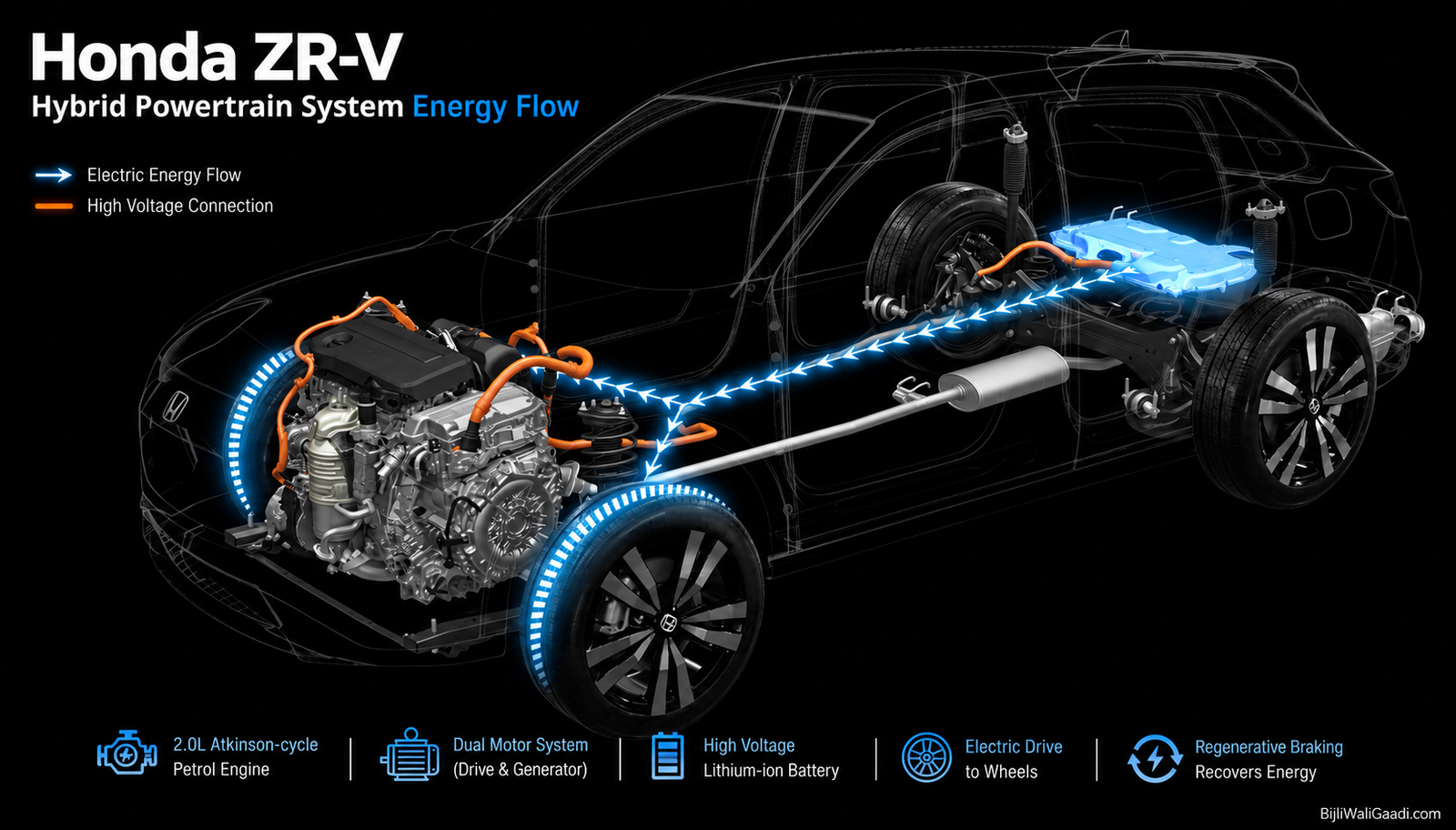 Honda ZR-V
Hybrid Powertrain System Energy Flow

Electric Energy Flow
High Voltage Connection

2.0L Atkinson-cycle Petrol Engine

Dual Motor System (Drive & Generator)

High Voltage Lithium-ion Battery

Electric Drive to Wheels

Regenerative Braking Recovers Energy

BijliWaliGaadi.com